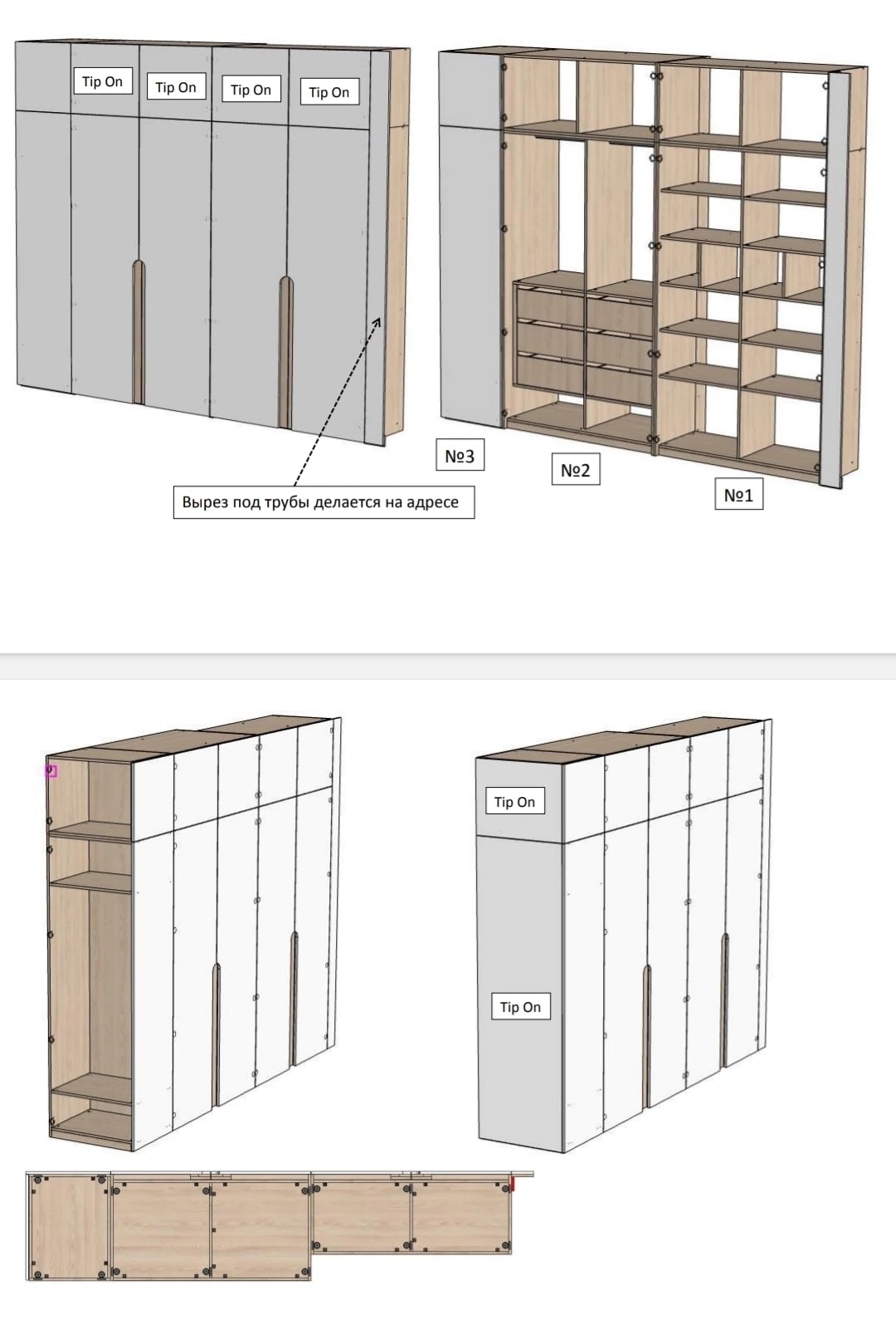 Tip On
Tip On
Tip On
Tip On

№3
№2
№1

Вырез под трубы делается на адресе

Tip On
Tip On